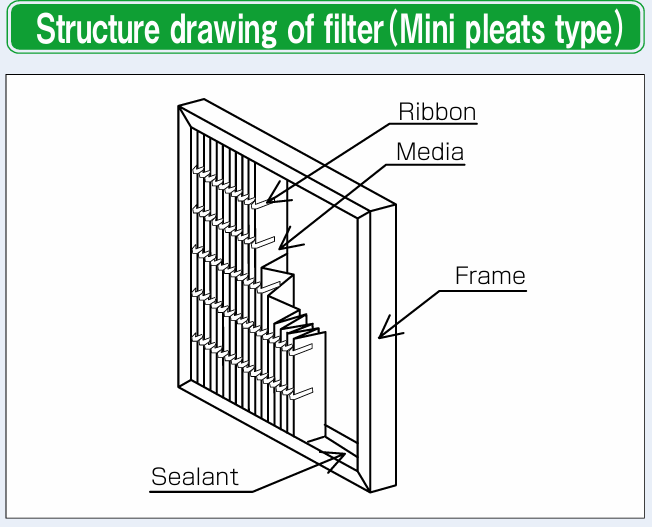 Structure drawing of filter（Mini pleats type）

Ribbon

Media

Frame

Sealant